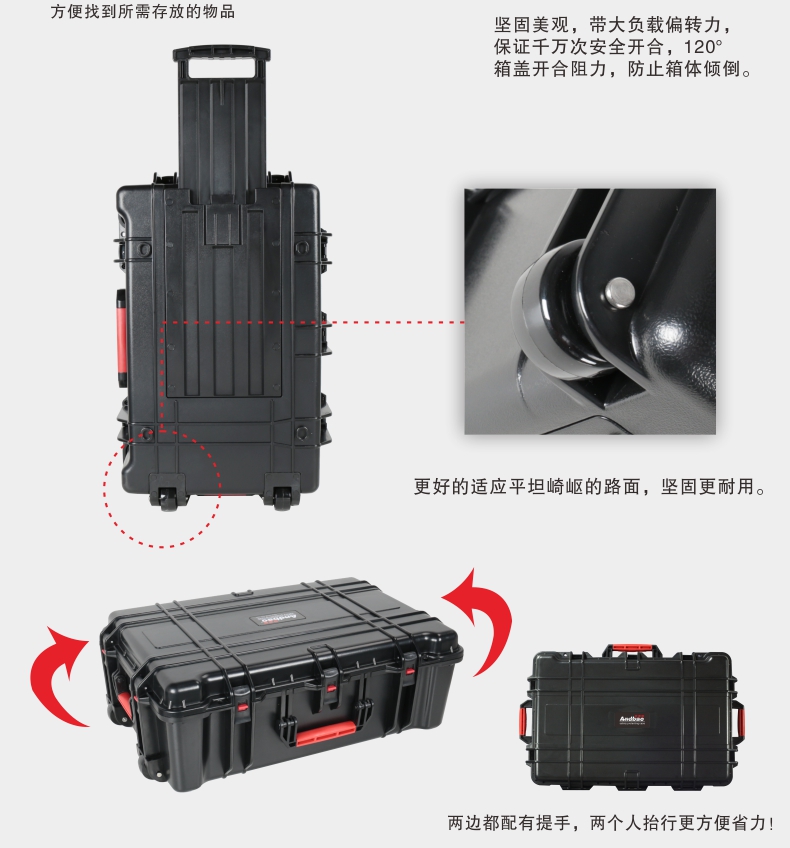 方便找到所需存放的物品

坚固美观，带大负载偏转力，保证千万次安全开合，120°箱盖开合阻力，防止箱体倾倒。

更好的适应平坦崎岖的路面，坚固更耐用。

Andbao

Andbao

两边都配有提手，两个人抬行更方便省力!