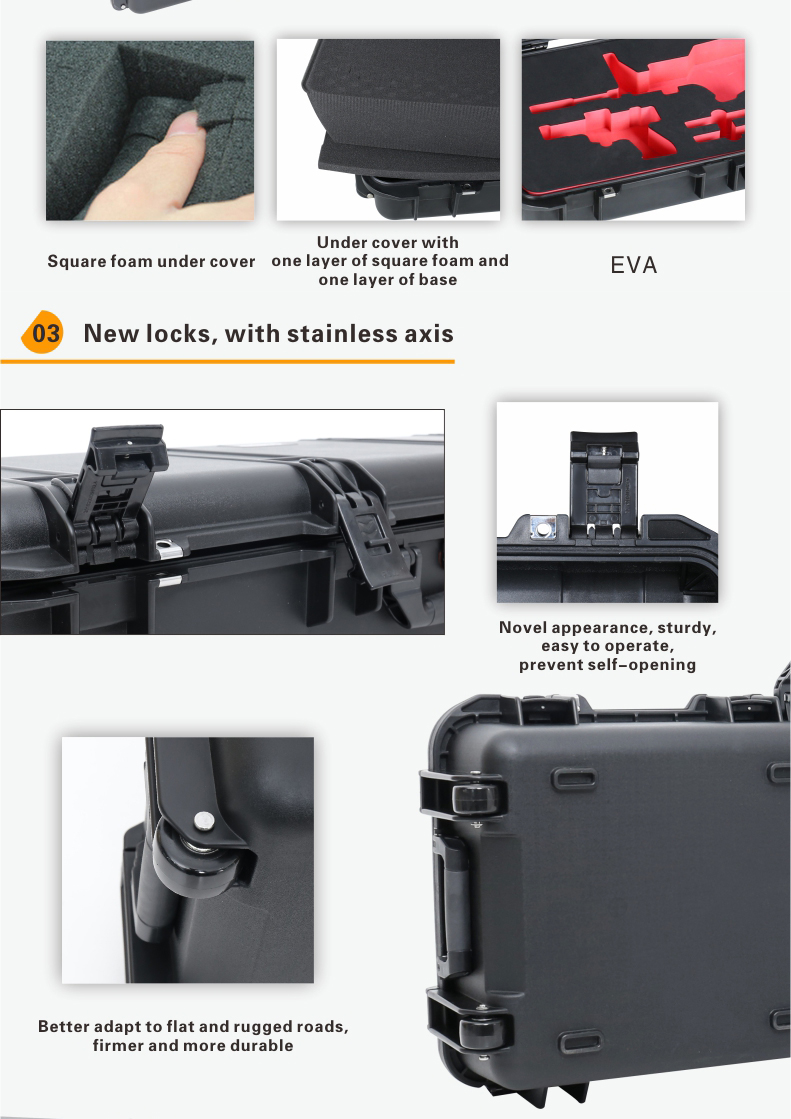 Square foam under cover

Under cover with one layer of square foam and one layer of base

EVA

03 New locks, with stainless axis

Novel appearance, sturdy, easy to operate, prevent self-opening

Better adapt to flat and rugged roads, firmer and more durable